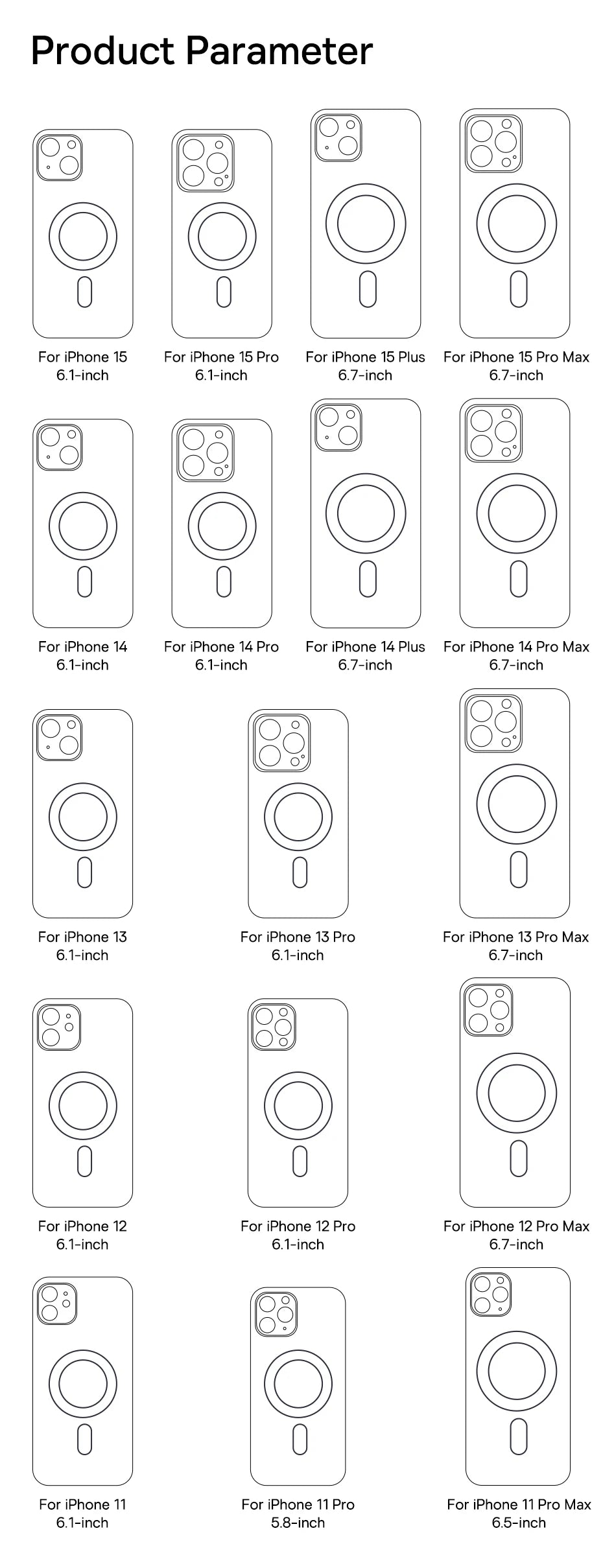 Product Parameter

For iPhone 15
6.1-inch

For iPhone 15 Pro
6.1-inch

For iPhone 15 Plus
6.7-inch

For iPhone 15 Pro Max
6.7-inch

For iPhone 14
6.1-inch

For iPhone 14 Pro
6.1-inch

For iPhone 14 Plus
6.7-inch

For iPhone 14 Pro Max
6.7-inch

For iPhone 13
6.1-inch

For iPhone 13 Pro
6.1-inch

For iPhone 13 Pro Max
6.7-inch

For iPhone 12
6.1-inch

For iPhone 12 Pro
6.1-inch

For iPhone 12 Pro Max
6.7-inch

For iPhone 11
6.1-inch

For iPhone 11 Pro
5.8-inch

For iPhone 11 Pro Max
6.5-inch