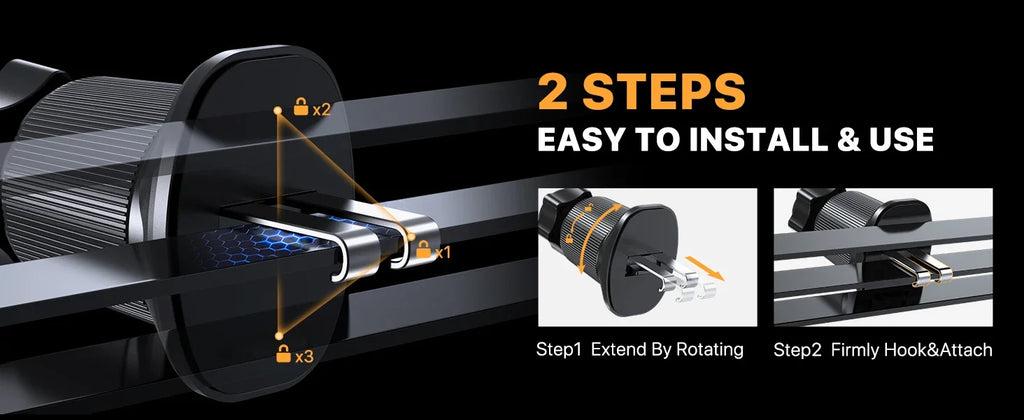 x2

x1

x3

2 STEPS

EASY TO INSTALL & USE

Step1 Extend By Rotating

Step2 Firmly Hook&Attach