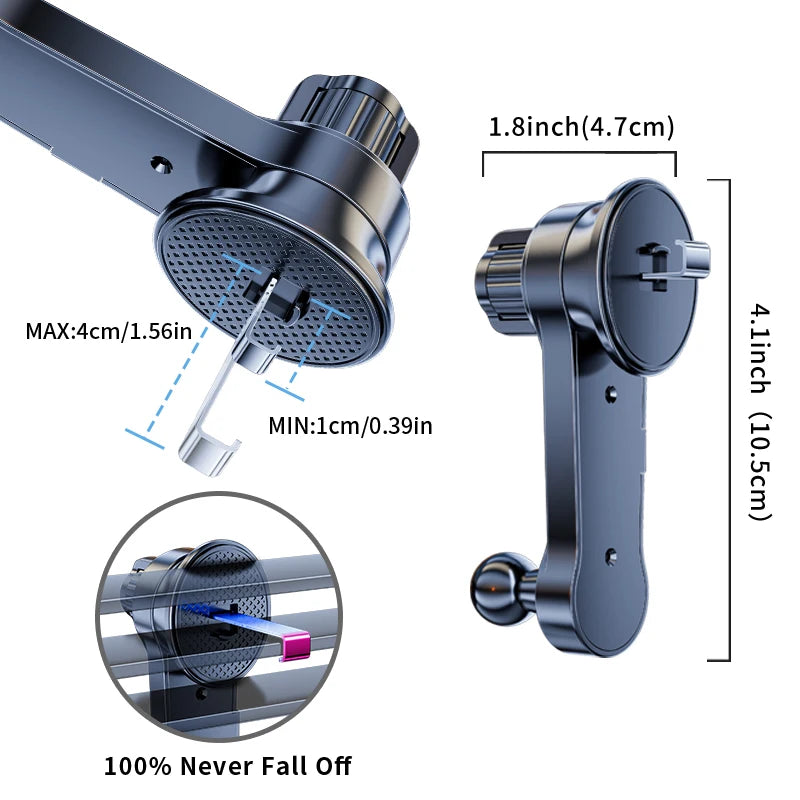 1.8inch(4.7cm)

MAX:4cm/1.56in

MIN:1cm/0.39in

4.1inch (10.5cm)

100% Never Fall Off