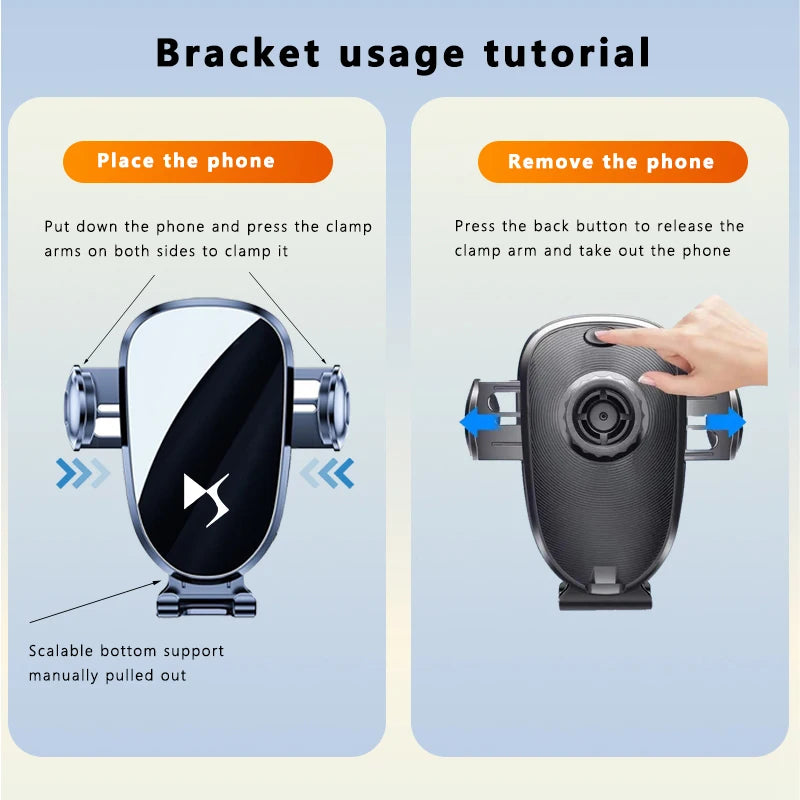 Bracket usage tutorial

Place the phone

Put down the phone and press the clamp arms on both sides to clamp it

Scalable bottom support manually pulled out

Remove the phone

Press the back button to release the clamp arm and take out the phone